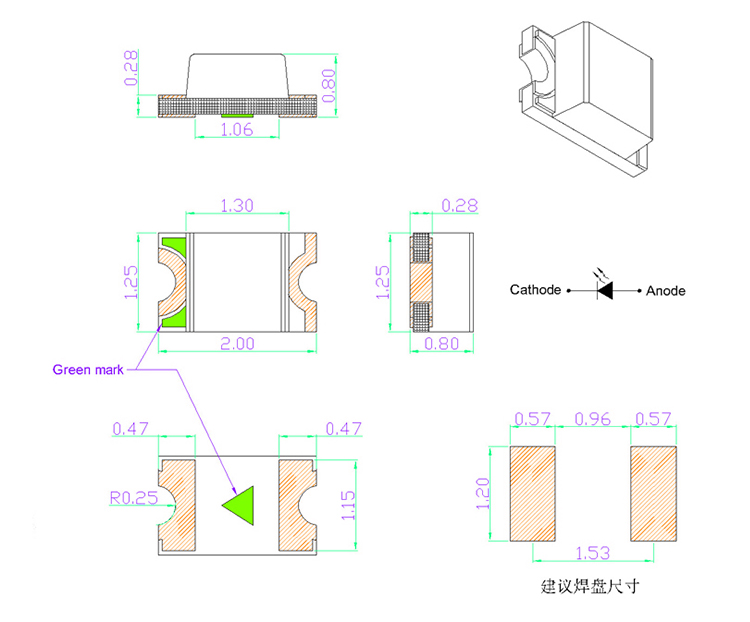 0.28
0.80
1.06

1.30
1.25
2.00

0.28
1.25
0.80

Cathode
Anode

Green mark

0.47
0.47
R0.25
1.15

0.57
0.96
0.57
1.20
1.53

建议焊盘尺寸